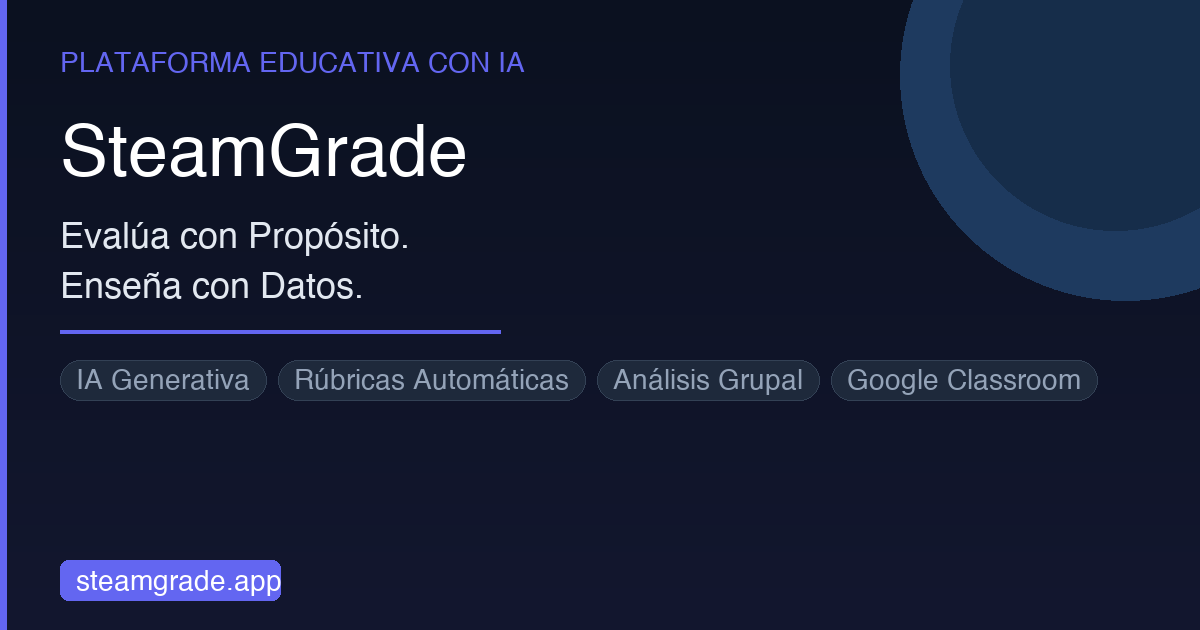 PLATAFORMA EDUCATIVA CON IA

SteamGrade

Evalúa con Propósito.
Enseña con Datos.

IA Generativa   Rúbricas Automáticas   Análisis Grupal   Google Classroom

steamgrade.app